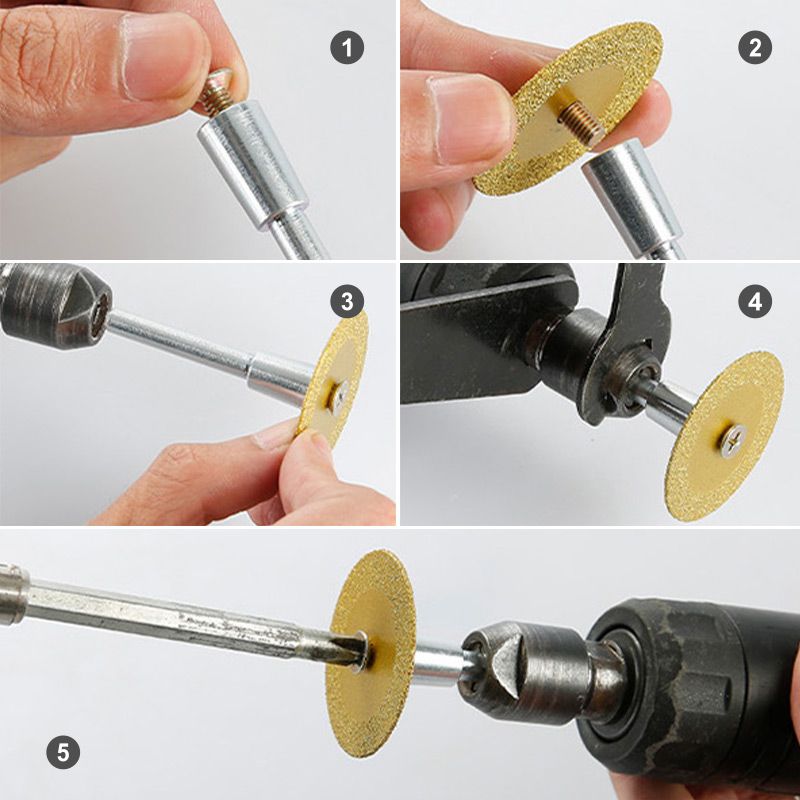 1
2
3
4
5