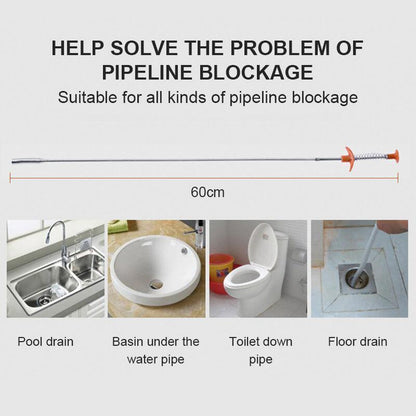 HELP SOLVE THE PROBLEM OF PIPELINE BLOCKAGE

Suitable for all kinds of pipeline blockage

60cm

Pool drain

Basin under the water pipe

Toilet down pipe

Floor drain