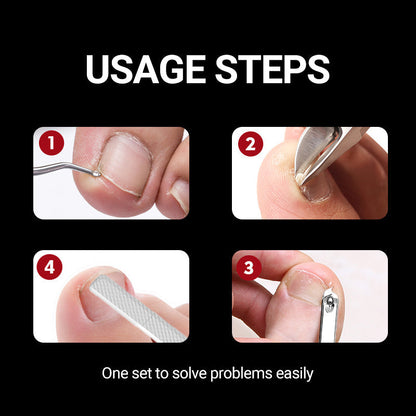 USAGE STEPS

1

2

4

3

One set to solve problems easily