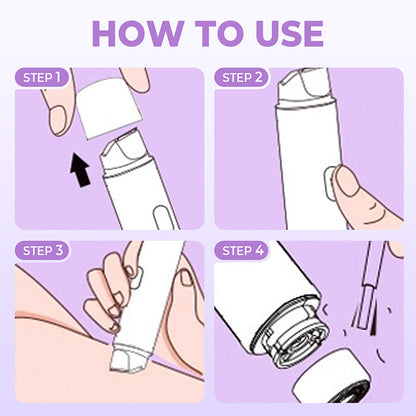 HOW TO USE

STEP 1

STEP 2

STEP 3

STEP 4