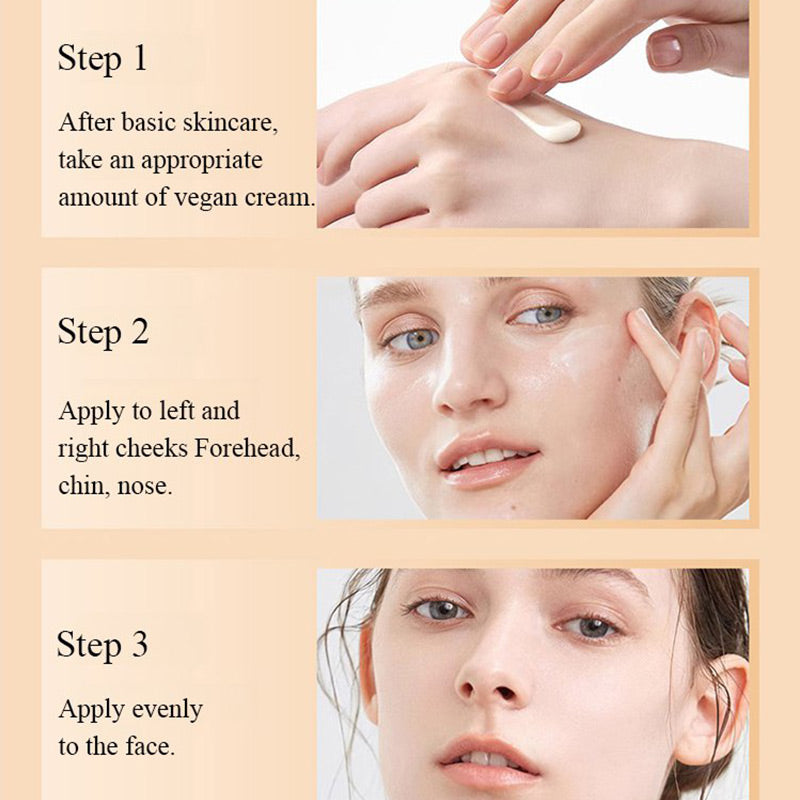 Step 1

After basic skincare, take an appropriate amount of vegan cream.

Step 2

Apply to left and right cheeks Forehead, chin, nose.

Step 3

Apply evenly to the face.