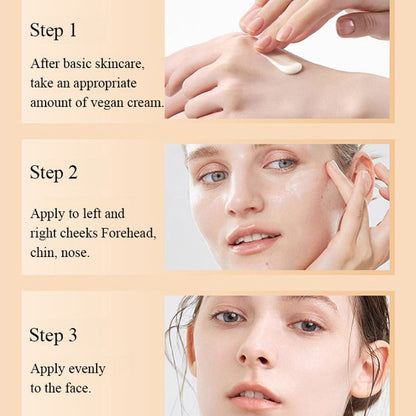 Step 1

After basic skincare, take an appropriate amount of vegan cream.

Step 2

Apply to left and right cheeks Forehead, chin, nose.

Step 3

Apply evenly to the face.