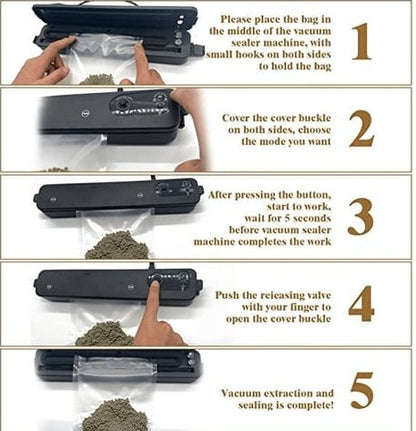 Please place the bag in the middle of the vacuum sealer machine, with small hooks on both sides to hold the bag

1

Cover the cover buckle on both sides, choose the mode you want

2

After pressing the button, start to work, wait for 5 seconds before vacuum sealer machine completes the work

3

Push the releasing valve with your finger to open the cover buckle

4

Vacuum extraction and sealing is complete!

5