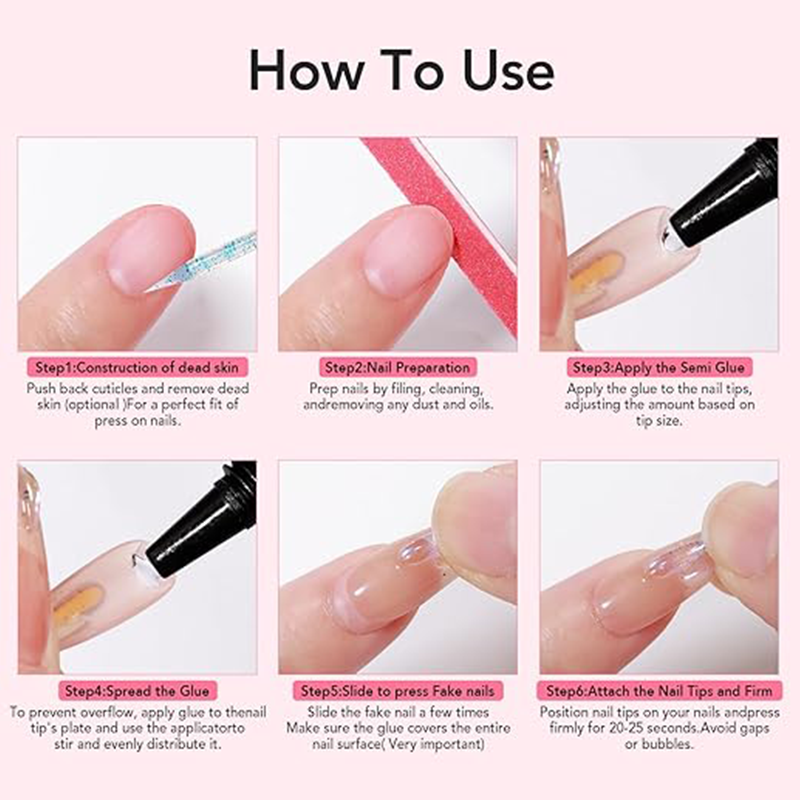 How To Use

Step1:Construction of dead skin
Push back cuticles and remove dead skin (optional )For a perfect fit of press on nails.

Step2:Nail Preparation
Prep nails by filing, cleaning, andremoving any dust and oils.

Step3:Apply the Semi Glue
Apply the glue to the nail tips, adjusting the amount based on tip size.

Step4:Spread the Glue
To prevent overflow, apply glue to thenail tip's plate and use the applicatorto stir and evenly distribute it.

Step5:Slide to press Fake nails
Slide the fake nail a few times Make sure the glue covers the entire nail surface( Very important)

Step6:Attach the Nail Tips and Firm
Position nail tips on your nails andpress firmly for 20-25 seconds.Avoid gaps or bubbles.