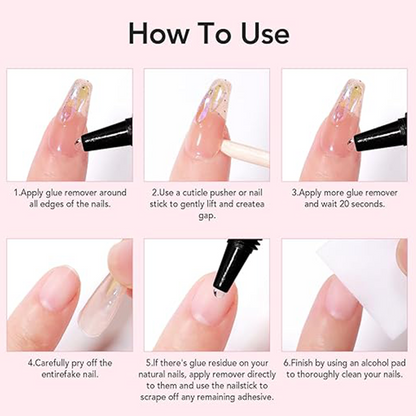 How To Use

1.Apply glue remover around all edges of the nails.

2.Use a cuticle pusher or nail stick to gently lift and createa gap.

3.Apply more glue remover and wait 20 seconds.

4.Carefully pry off the entirefake nail.

5.If there's glue residue on your natural nails, apply remover directly to them and use the nailstick to scrape off any remaining adhesive.

6.Finish by using an alcohol pad to thoroughly clean your nails.