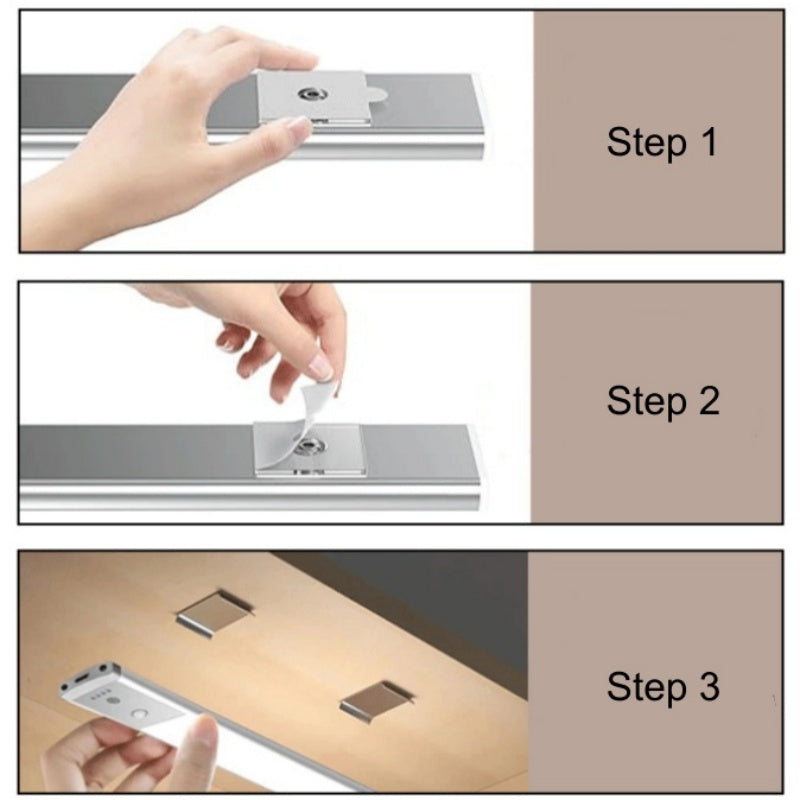 Step 1

Step 2

Step 3