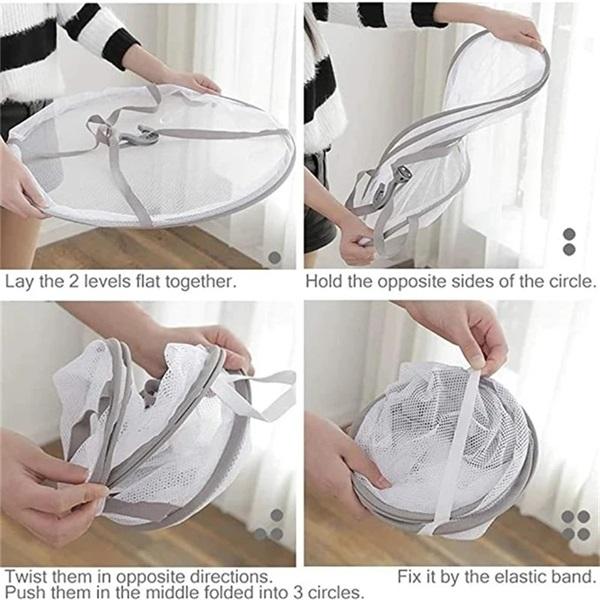 Lay the 2 levels flat together.

Hold the opposite sides of the circle.

Twist them in opposite directions.
Push them in the middle folded into 3 circles.

Fix it by the elastic band.