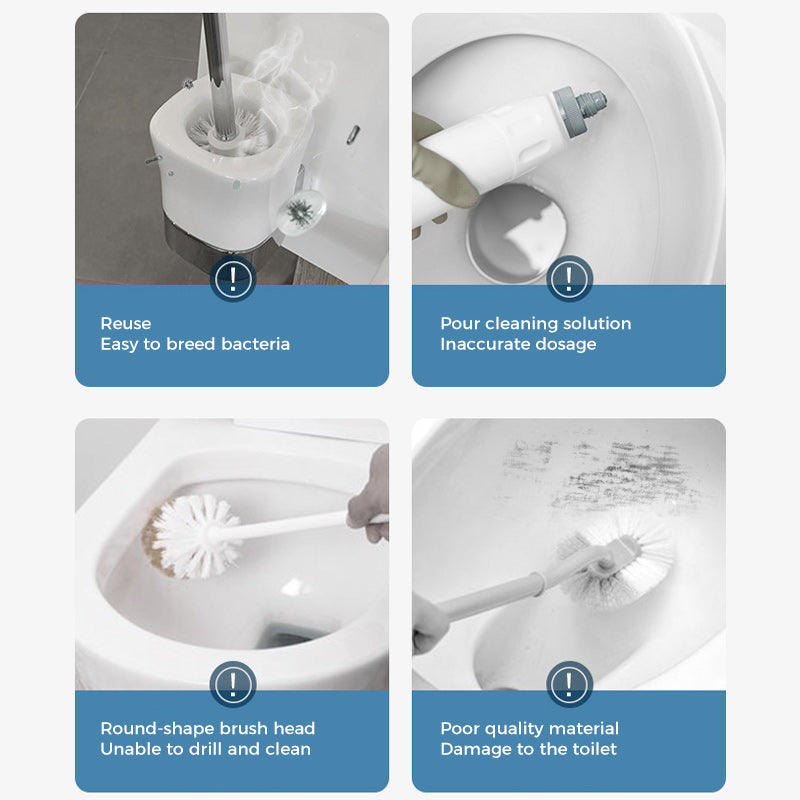 !

Reuse
Easy to breed bacteria

!

Pour cleaning solution
Inaccurate dosage

!

Round-shape brush head
Unable to drill and clean

!

Poor quality material
Damage to the toilet