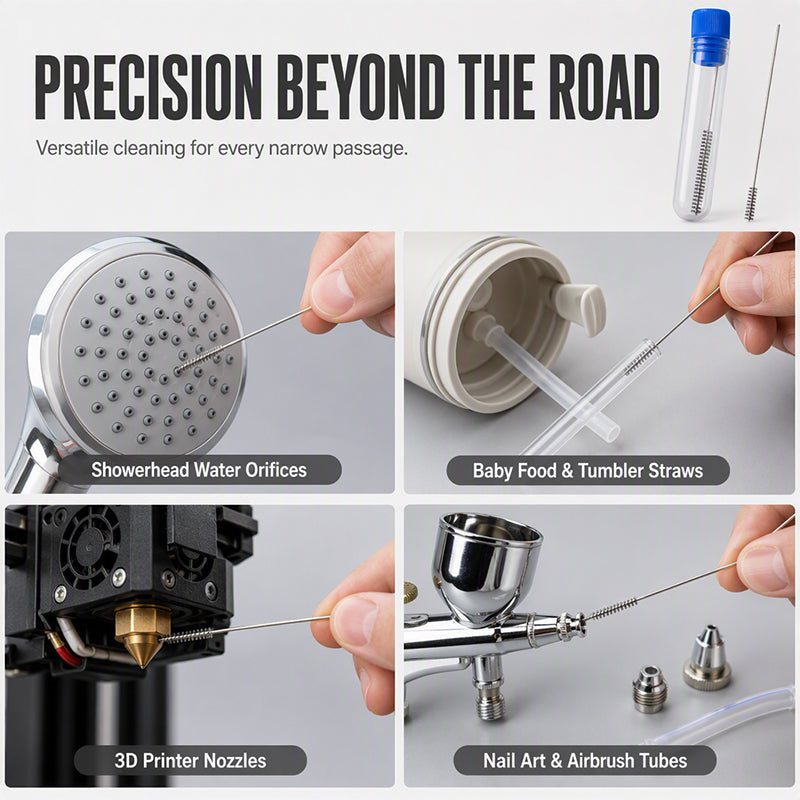 PRECISION BEYOND THE ROAD

Versatile cleaning for every narrow passage.

Showerhead Water Orifices

Baby Food & Tumbler Straws

3D Printer Nozzles

Nail Art & Airbrush Tubes