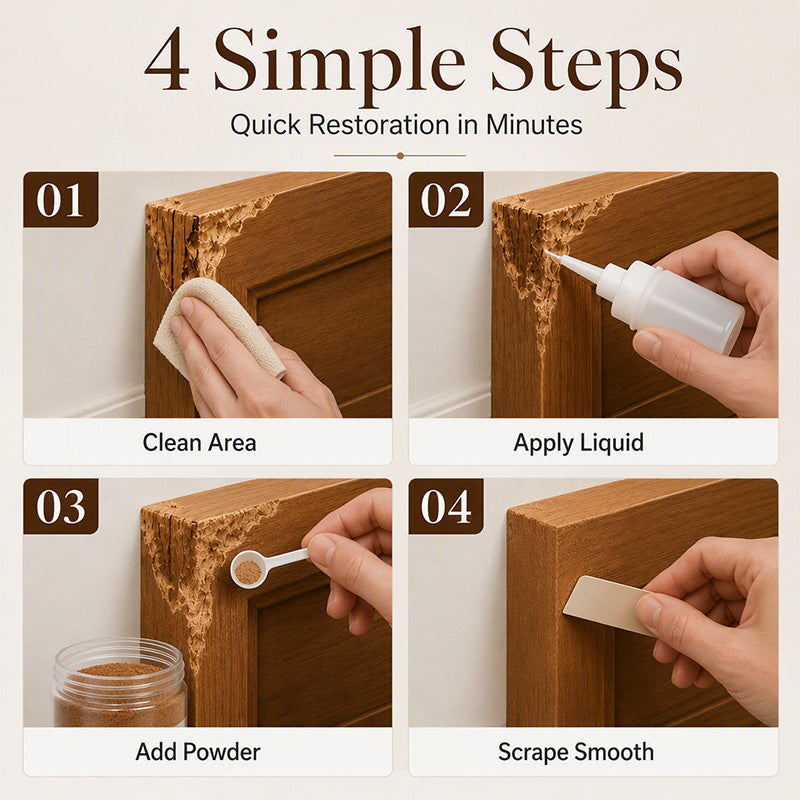 4 Simple Steps

Quick Restoration in Minutes

01

Clean Area

02

Apply Liquid

03

Add Powder

04

Scrape Smooth